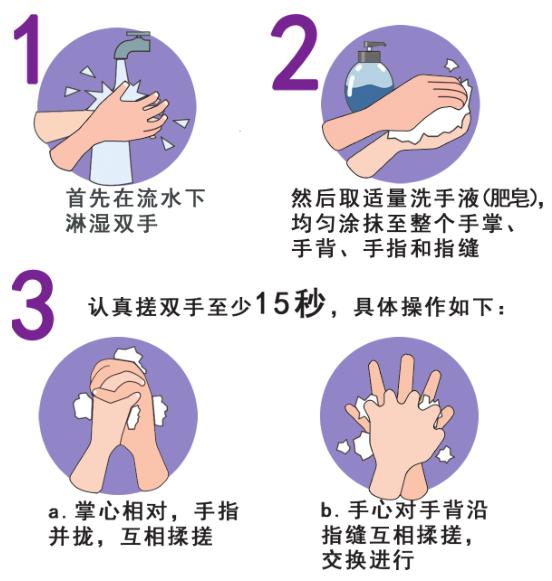 1

首先在流水下淋湿双手

2

然后取适量洗手液(肥皂),均匀涂抹至整个手掌、手背、手指和指缝

3

认真搓双手至少15秒，具体操作如下：

a. 掌心相对，手指并拢，互相揉搓

b. 手心对手背沿指缝互相揉搓，交换进行